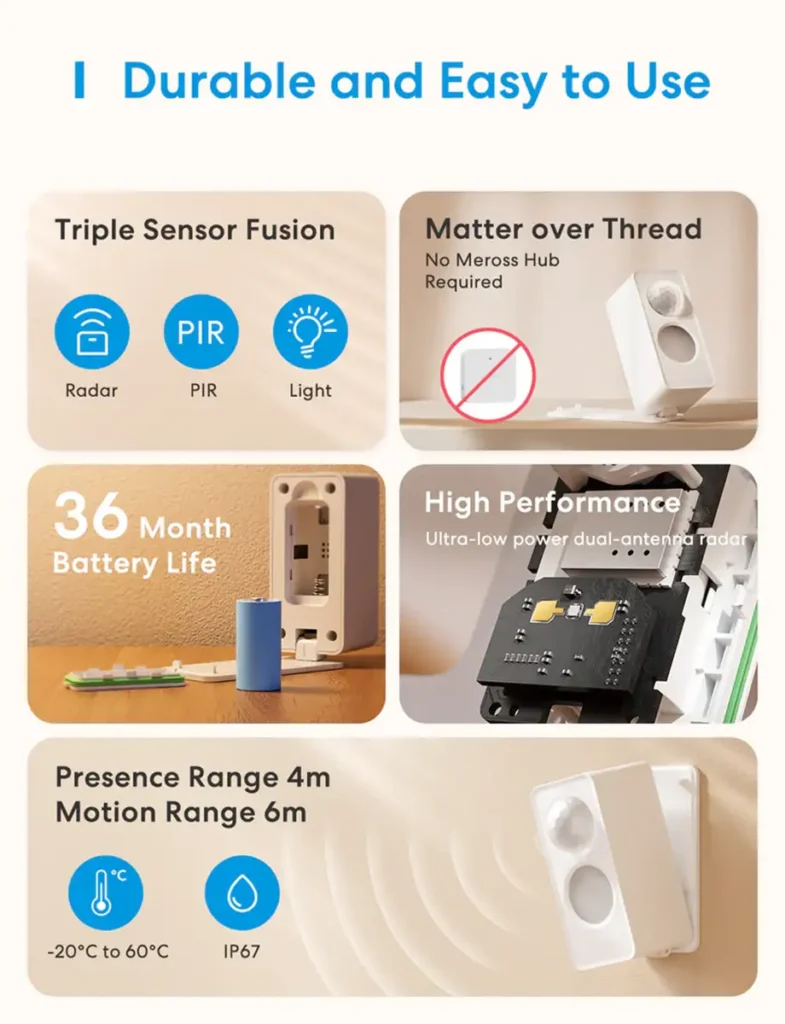 Durable and Easy to Use

Triple Sensor Fusion

PIR

Radar

PIR

Light

Matter over Thread

No Meross Hub Required

36 Month Battery Life

High Performance

Ultra-low power dual-antenna radar

Presence Range 4m
Motion Range 6m

°C

-20°C to 60°C

IP67